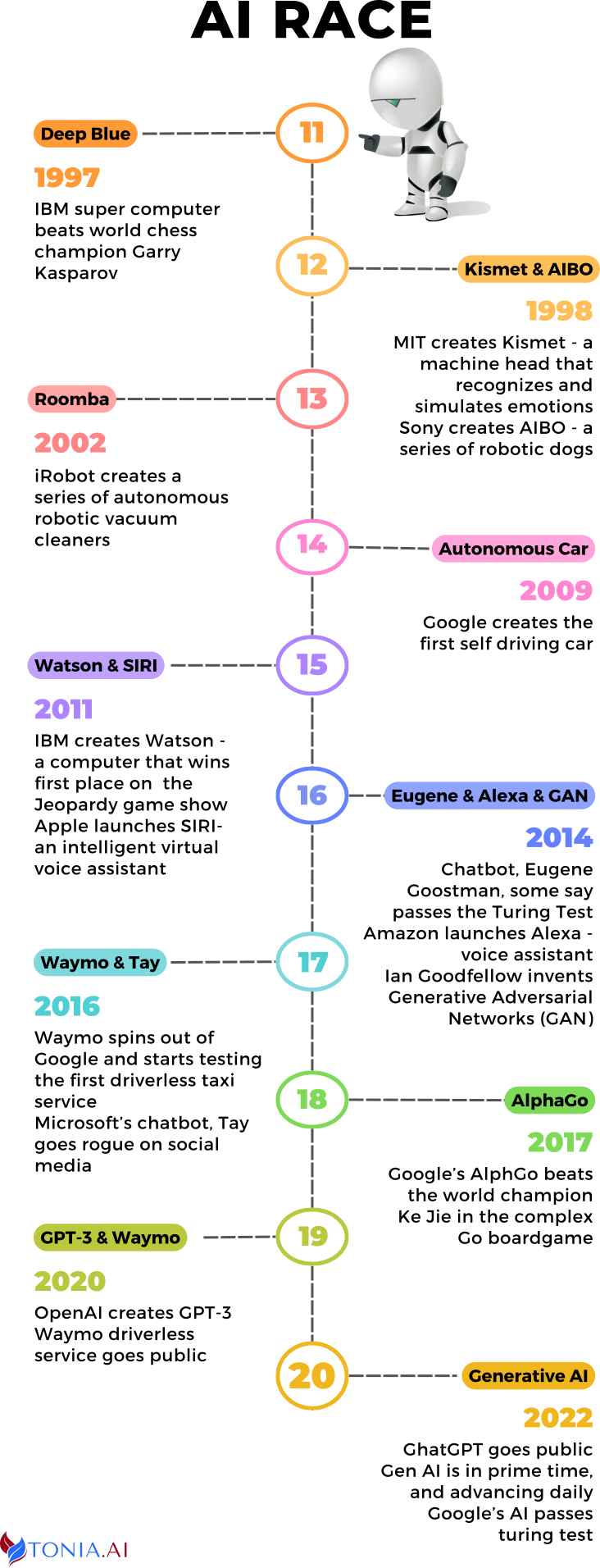 AI RACE

11
Deep Blue
1997
IBM super computer beats world chess champion Garry Kasparov

12
Kismet & AIBO
1998
MIT creates Kismet - a machine head that recognizes and simulates emotions
Sony creates AIBO - a series of robotic dogs

13
Roomba
2002
iRobot creates a series of autonomous robotic vacuum cleaners

14
Autonomous Car
2009
Google creates the first self driving car

15
Watson & SIRI
2011
IBM creates Watson - a computer that wins first place on the Jeopardy game show
Apple launches SIRI- an intelligent virtual voice assistant

16
Eugene & Alexa & GAN
2014
Chatbot, Eugene Goostman, some say passes the Turing Test
Amazon launches Alexa - voice assistant
Ian Goodfellow invents Generative Adversarial Networks (GAN)

17
Waymo & Tay
2016
Waymo spins out of Google and starts testing the first driverless taxi service
Microsoft's chatbot, Tay goes rogue on social media

18
AlphaGo
2017
Google's AlphGo beats the world champion Ke Jie in the complex Go boardgame

19
GPT-3 & Waymo
2020
OpenAI creates GPT-3
Waymo driverless service goes public

20
Generative AI
2022
GhatGPT goes public
Gen AI is in prime time, and advancing daily
Google's AI passes turing test

TONIA.AI